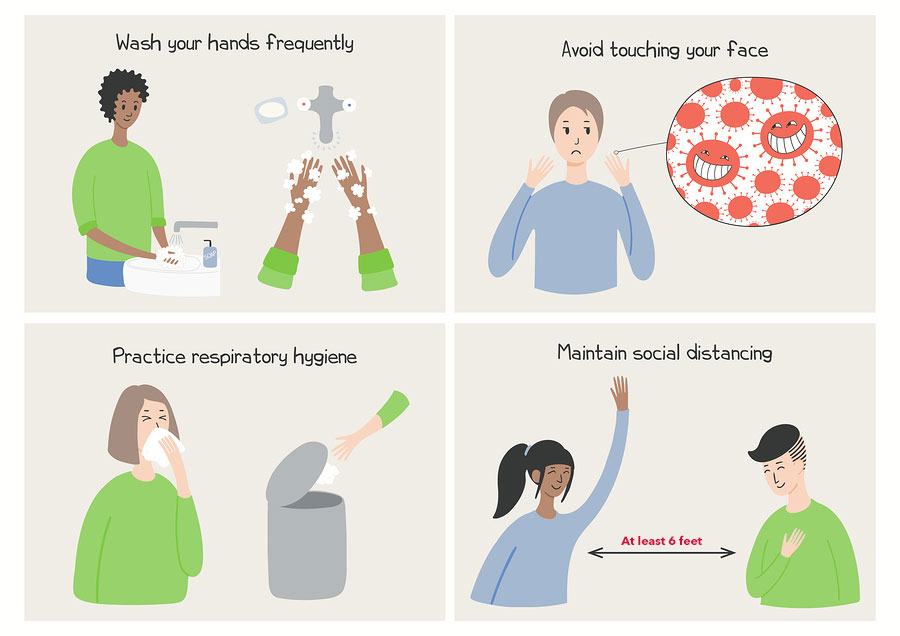 Wash your hands frequently

SOAP

Avoid touching your face

Practice respiratory hygiene

Maintain social distancing

At least 6 feet